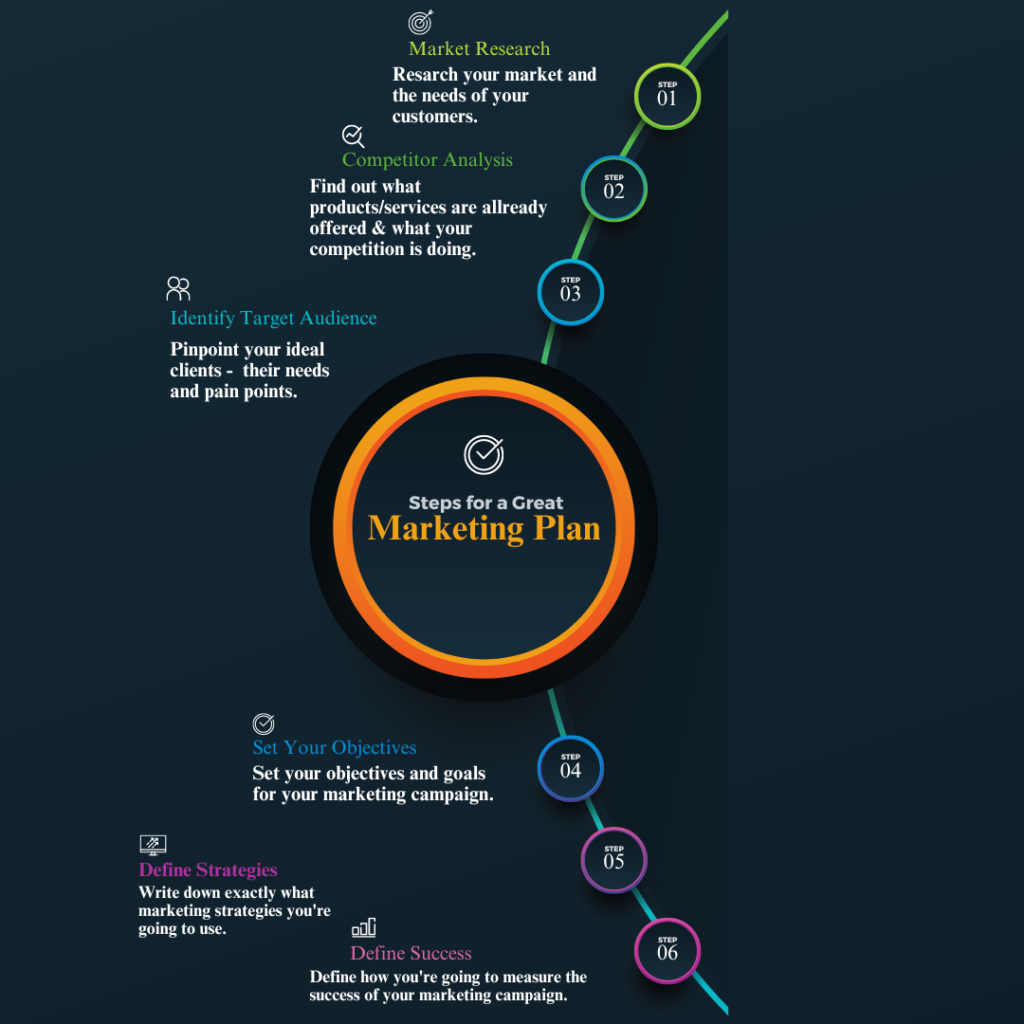 Market Research

Resarch your market and the needs of your customers.

STEP 01

Competitor Analysis

Find out what products/services are allready offered & what your competition is doing.

STEP 02

STEP 03

Identify Target Audience

Pinpoint your ideal clients - their needs and pain points.

Steps for a Great

Marketing Plan

Set Your Objectives

Set your objectives and goals for your marketing campaign.

STEP 04

Define Strategies

Write down exactly what marketing strategies you're going to use.

STEP 05

Define Success

Define how you're going to measure the success of your marketing campaign.

STEP 06